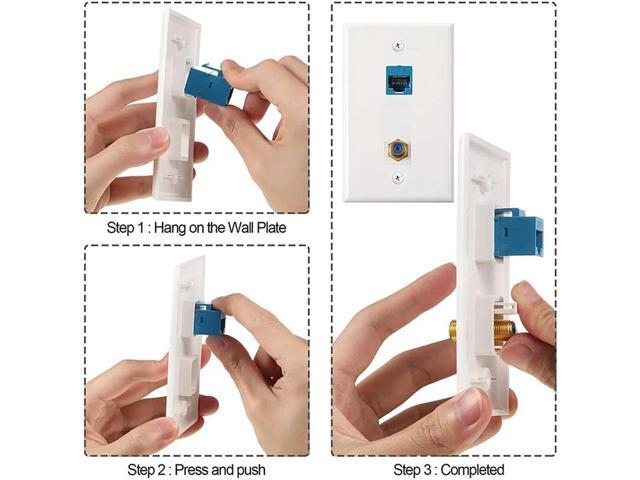 Step 1 : Hang on the Wall Plate

Step 2 : Press and push

Step 3 : Completed