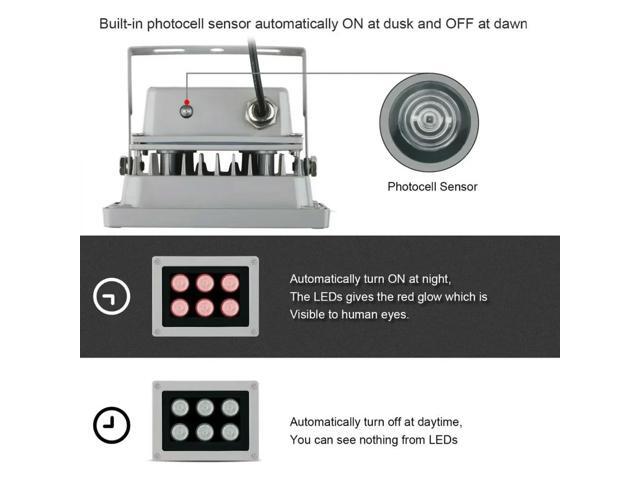 Built-in photocell sensor automatically ON at dusk and OFF at dawn

Photocell Sensor

Automatically turn ON at night,
The LEDs gives the red glow which is
Visible to human eyes.

Automatically turn off at daytime,
You can see nothing from LEDs