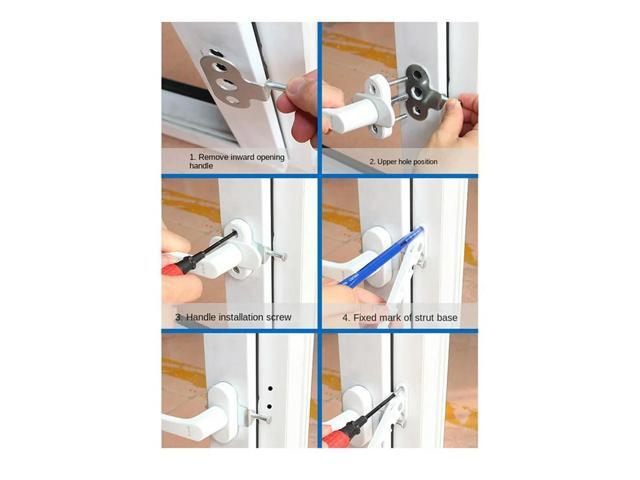 1. Remove inward opening handle

2. Upper hole position

3. Handle installation screw

4. Fixed mark of strut base