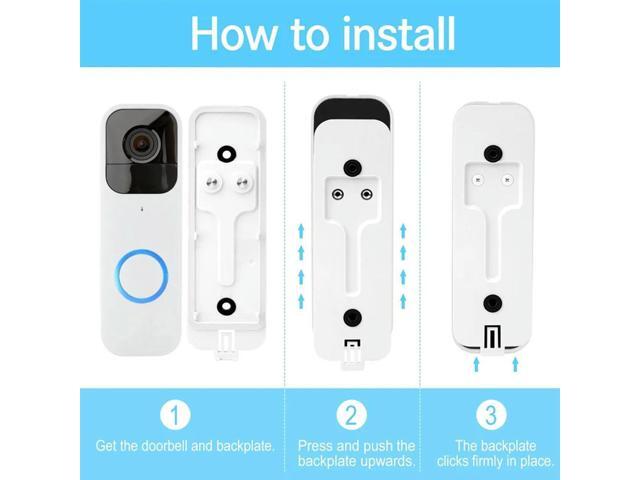 How to install

1

Get the doorbell and backplate.

2

Press and push the backplate upwards.

3

The backplate clicks firmly in place.