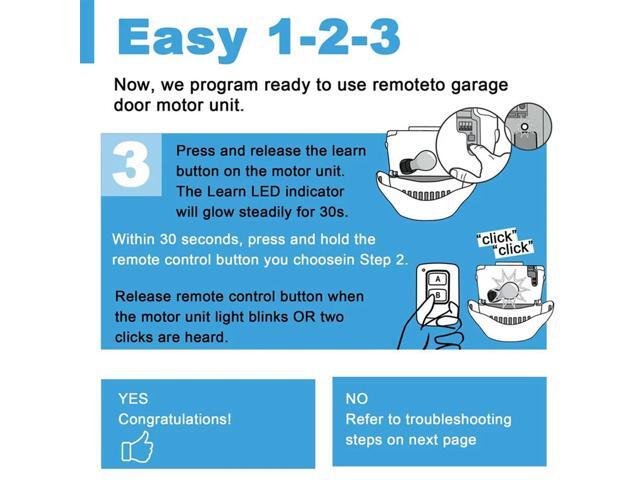 Easy 1-2-3

Now, we program ready to use remoteto garage door motor unit.

3

Press and release the learn button on the motor unit. The Learn LED indicator will glow steadily for 30s.

Within 30 seconds, press and hold the remote control button you choosein Step 2.

"click" "click"

A
B

Release remote control button when the motor unit light blinks OR two clicks are heard.

YES
Congratulations!

NO
Refer to troubleshooting steps on next page