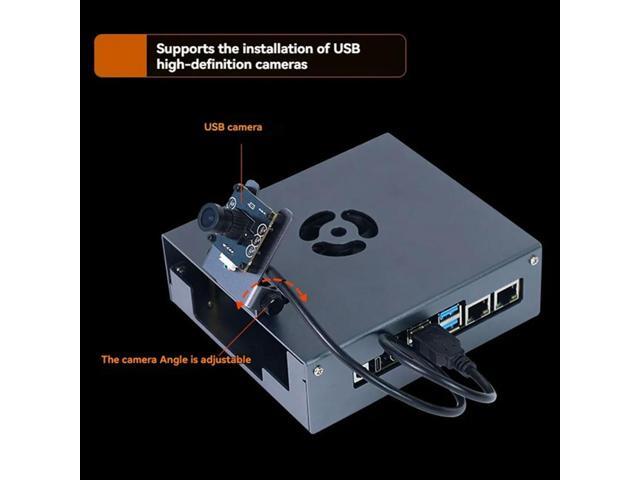 Supports the installation of USB high-definition cameras

USB camera

The camera Angle is adjustable