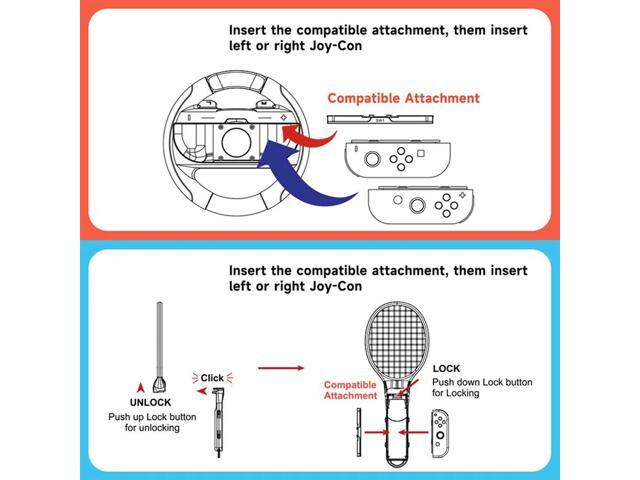 Insert the compatible attachment, them insert left or right Joy-Con

Compatible Attachment

Insert the compatible attachment, them insert left or right Joy-Con

UNLOCK
Push up Lock button for unlocking

Click

Compatible Attachment

LOCK
Push down Lock button for Locking