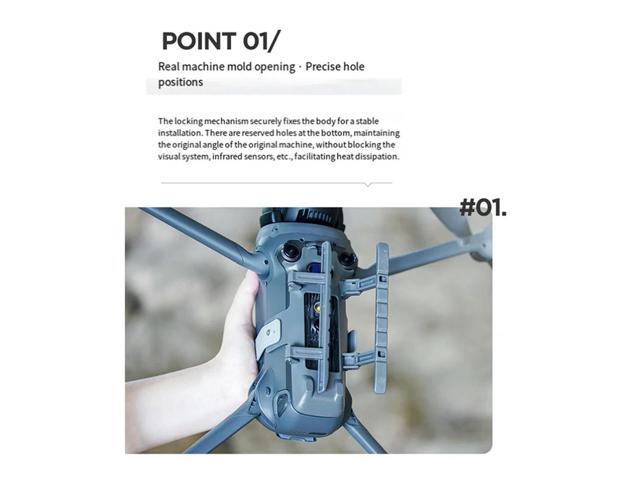 POINT 01/

Real machine mold opening · Precise hole positions

The locking mechanism securely fixes the body for a stable installation. There are reserved holes at the bottom, maintaining the original angle of the original machine, without blocking the visual system, infrared sensors, etc., facilitating heat dissipation.

#01.