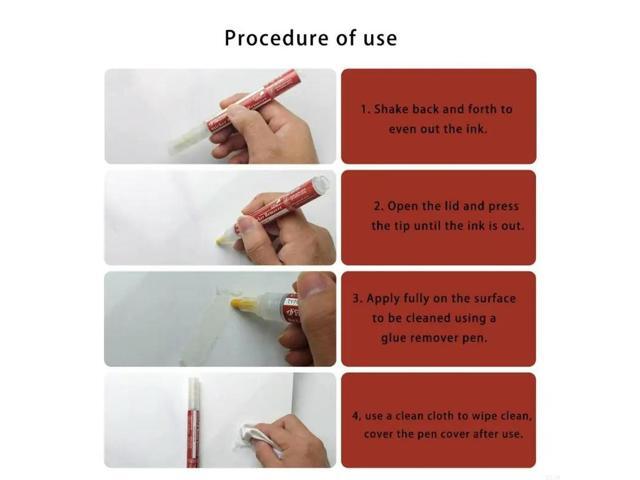 Procedure of use

1. Shake back and forth to even out the ink.

2. Open the lid and press the tip until the ink is out.

3. Apply fully on the surface to be cleaned using a glue remover pen.

4, use a clean cloth to wipe clean, cover the pen cover after use.