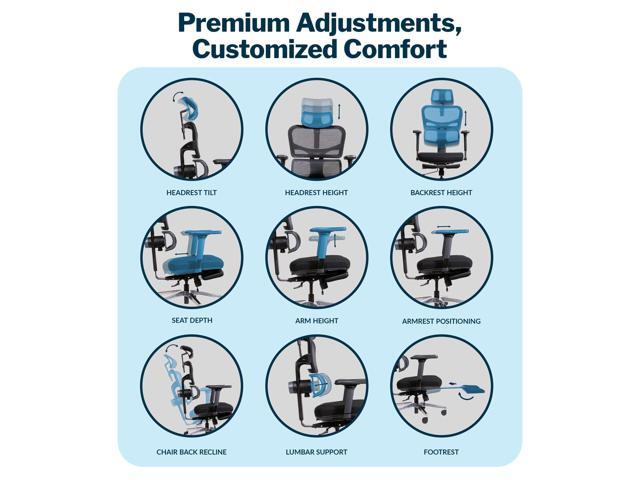 Premium Adjustments, Customized Comfort

HEADREST TILT

HEADREST HEIGHT

BACKREST HEIGHT

SEAT DEPTH

ARM HEIGHT

ARMREST POSITIONING

CHAIR BACK RECLINE

LUMBAR SUPPORT

FOOTREST