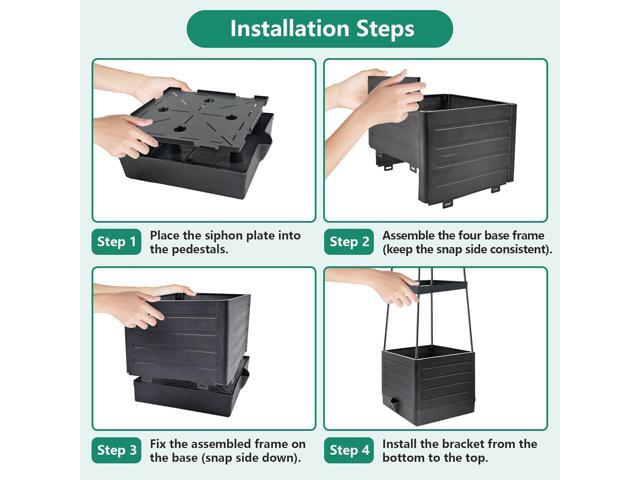 Installation Steps

Step 1 Place the siphon plate into the pedestals.

Step 2 Assemble the four base frame (keep the snap side consistent).

Step 3 Fix the assembled frame on the base (snap side down).

Step 4 Install the bracket from the bottom to the top.