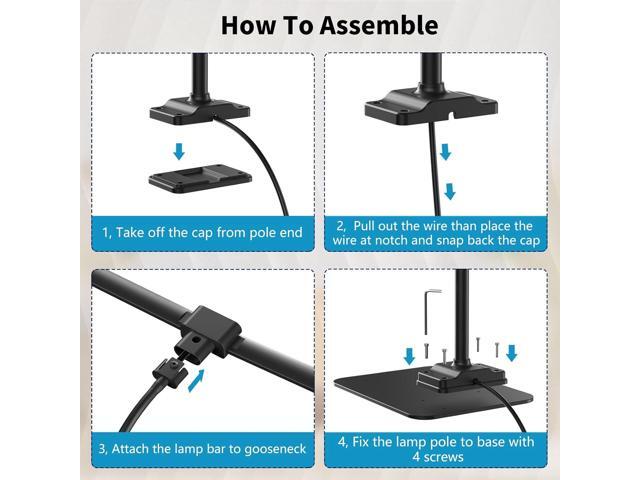 How To Assemble

1, Take off the cap from pole end

2, Pull out the wire than place the wire at notch and snap back the cap

3, Attach the lamp bar to gooseneck

4, Fix the lamp pole to base with 4 screws