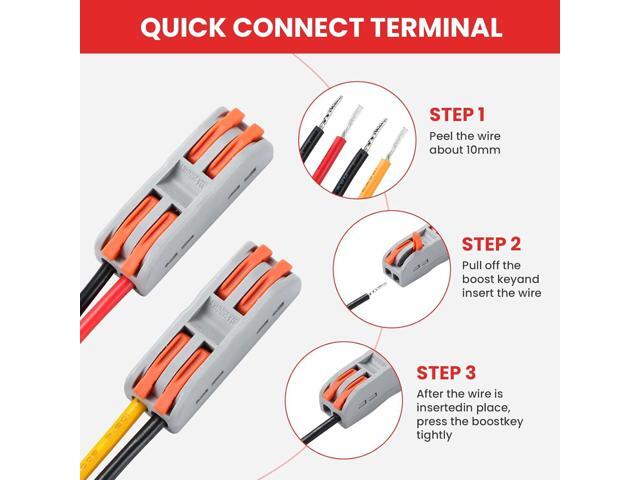 QUICK CONNECT TERMINAL

STEP 1
Peel the wire about 10mm

STEP 2
Pull off the boost keyand insert the wire

STEP 3
After the wire is insertedin place, press the boostkey tightly