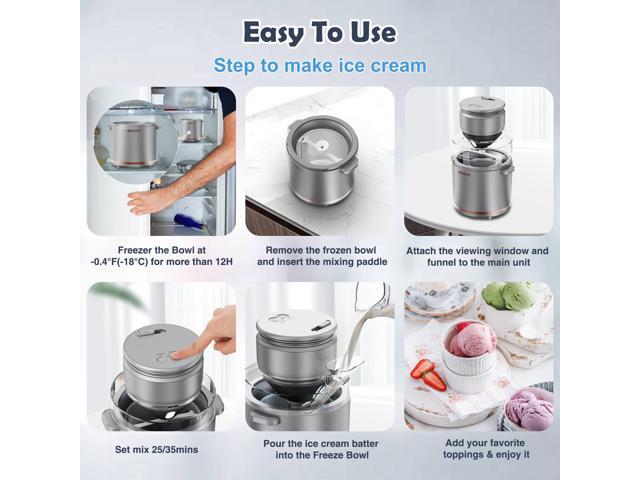 Easy To Use

Step to make ice cream

Freezer the Bowl at -0.4°F(-18°C) for more than 12H

Remove the frozen bowl and insert the mixing paddle

Attach the viewing window and funnel to the main unit

Set mix 25/35mins

Pour the ice cream batter into the Freeze Bowl

Add your favorite toppings & enjoy it