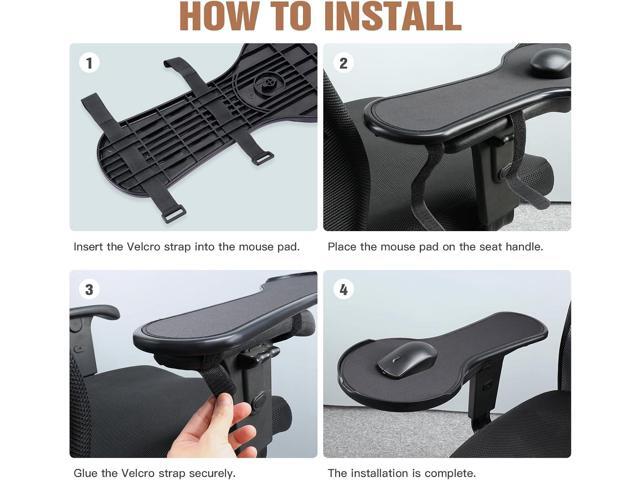 HOW TO INSTALL

1

Insert the Velcro strap into the mouse pad.

2

Place the mouse pad on the seat handle.

3

Glue the Velcro strap securely.

4

The installation is complete.