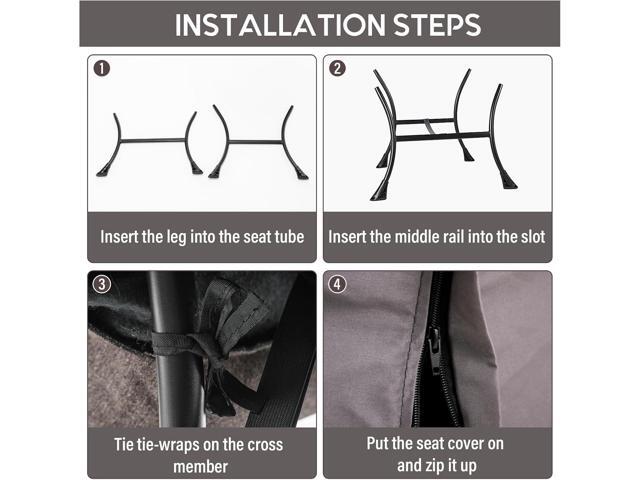 INSTALLATION STEPS

1

Insert the leg into the seat tube

2

Insert the middle rail into the slot

3

Tie tie-wraps on the cross member

4

Put the seat cover on and zip it up