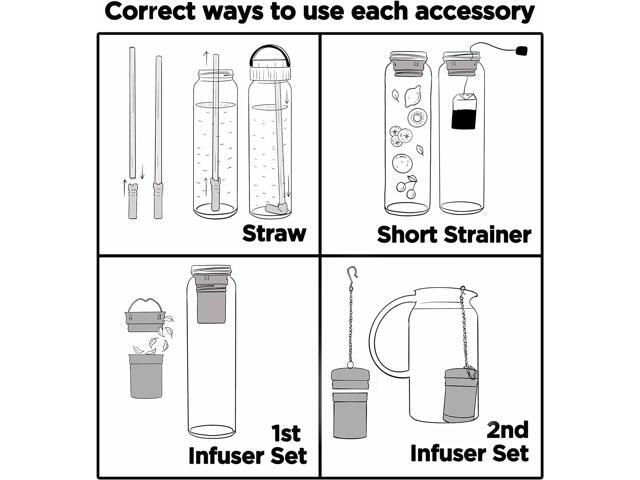 Correct ways to use each accessory

Straw

Short Strainer

1st Infuser Set

2nd Infuser Set