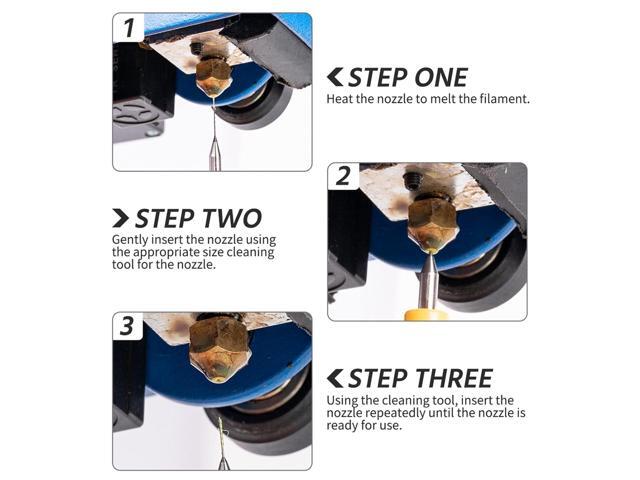 1

STEP ONE
Heat the nozzle to melt the filament.

2

STEP TWO
Gently insert the nozzle using the appropriate size cleaning tool for the nozzle.

3

STEP THREE
Using the cleaning tool, insert the nozzle repeatedly until the nozzle is ready for use.