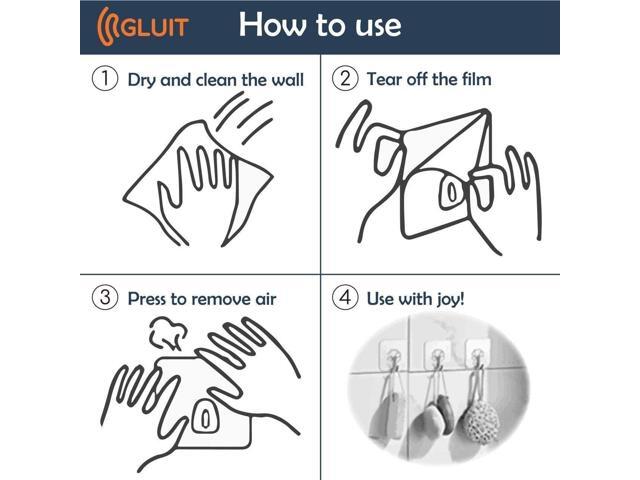 GLUIT How to use

① Dry and clean the wall

② Tear off the film

③ Press to remove air

④ Use with joy!