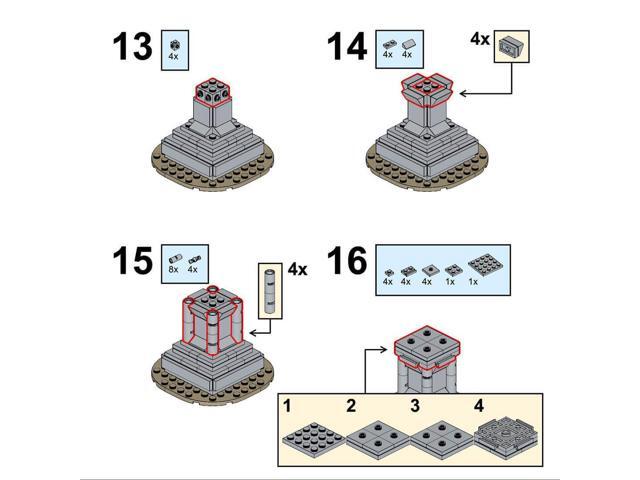 13
4x

14
4x 4x

4x

15
8x 4x

4x

16
4x 4x 4x 1x 1x

1 2 3 4