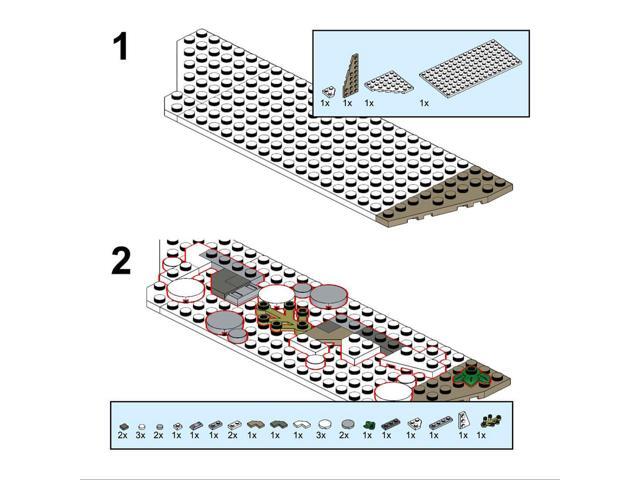 1

1x 1x 1x 1x

2

2x 3x 2x 1x 1x 1x 2x 1x 1x 1x 3x 2x 1x 1x 1x 1x 1x 1x