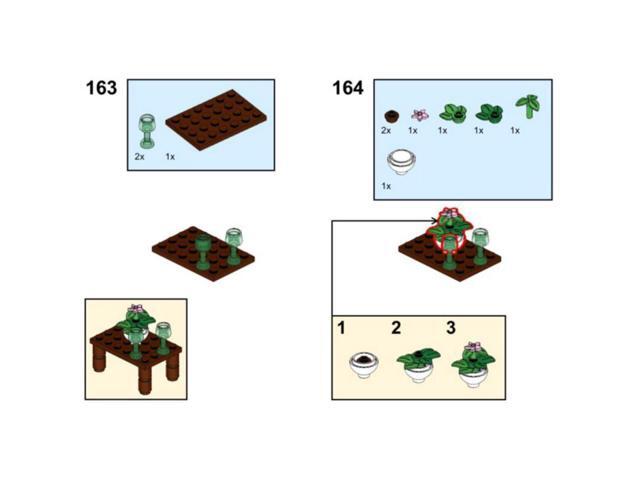 163

2x 1x

164

2x 1x 1x 1x 1x

1x

1 2 3