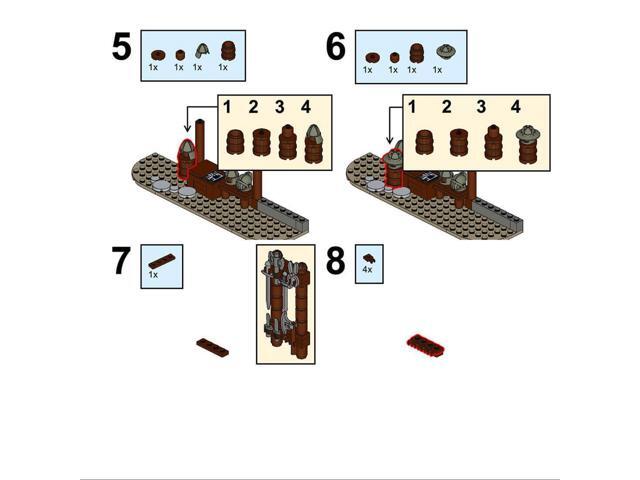 5

1x 1x 1x 1x

1 2 3 4

6

1x 1x 1x 1x

1 2 3 4

7

1x

8

4x