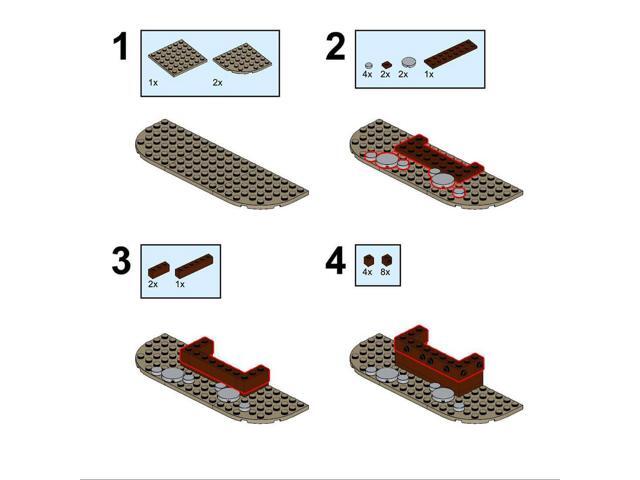 1
1x 2x

2
4x 2x 2x 1x

3
2x 1x

4
4x 8x