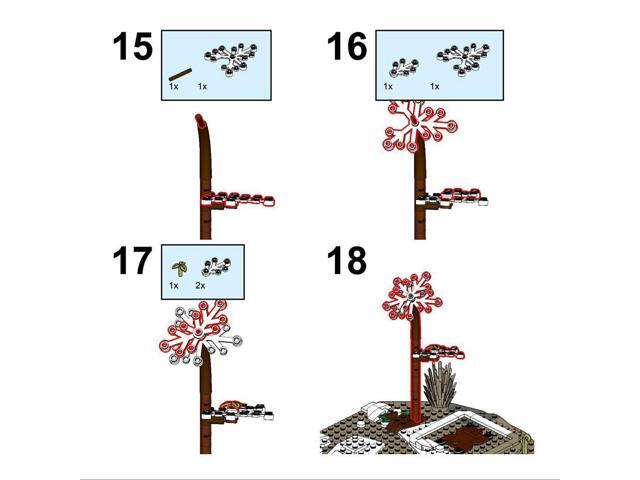 15
1x 1x

16
1x 1x

17
1x 2x

18