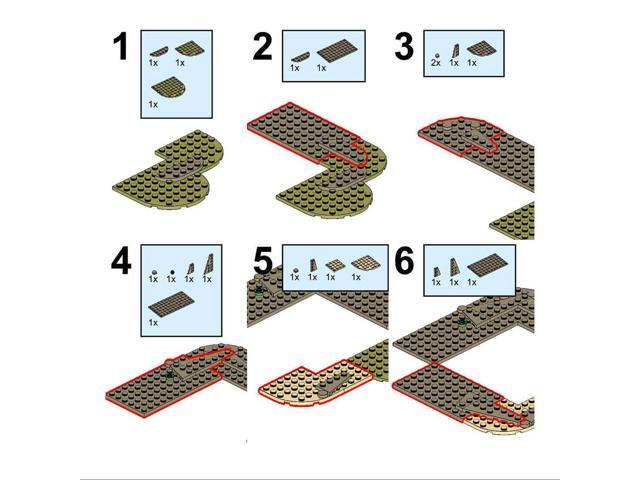 1
1x 1x
1x

2
1x 1x

3
2x 1x 1x

4
1x 1x 1x 1x
1x

5
1x 1x 1x 1x

6
1x 1x 1x