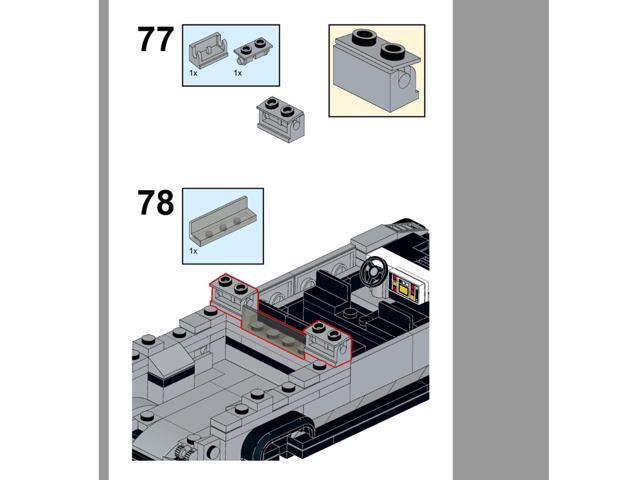 77

1x 1x

78

1x