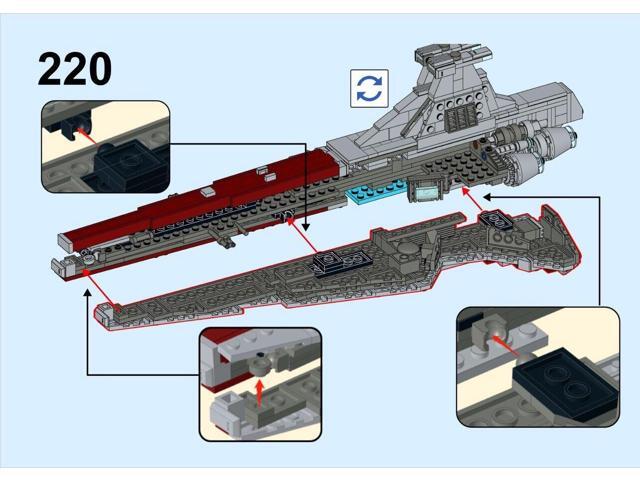 220