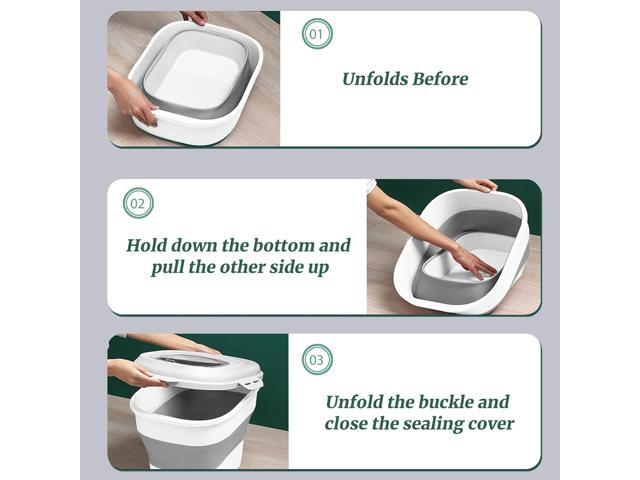 01

Unfolds Before

02

Hold down the bottom and pull the other side up

03

Unfold the buckle and close the sealing cover