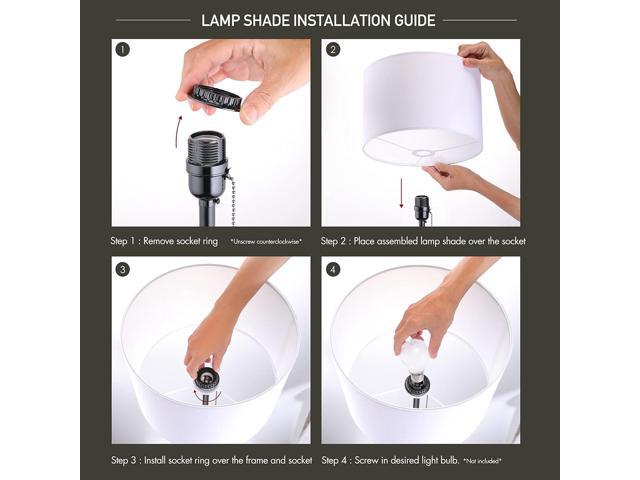 LAMP SHADE INSTALLATION GUIDE

1

Step 1 : Remove socket ring *Unscrew counterclockwise*

2

Step 2 : Place assembled lamp shade over the socket

3

Step 3 : Install socket ring over the frame and socket

4

Step 4 : Screw in desired light bulb. *Not included*