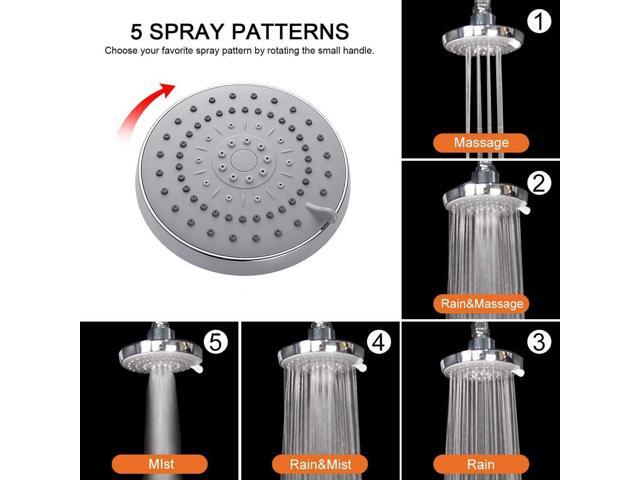 5 SPRAY PATTERNS
Choose your favorite spray pattern by rotating the small handle.

1
Massage

2
Rain&Massage

5
MIst

4
Rain&Mist

3
Rain