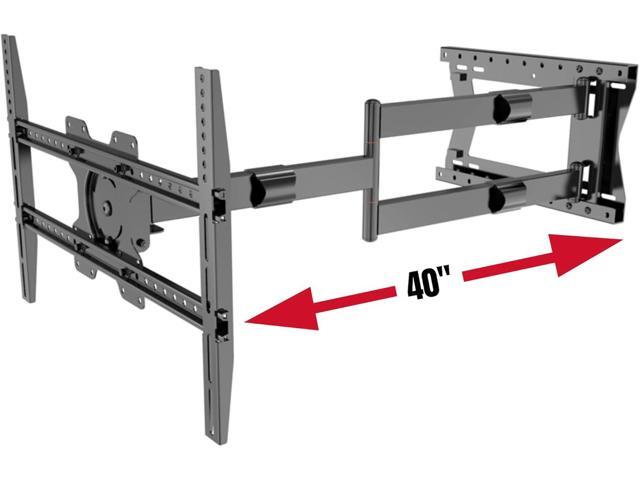 40"