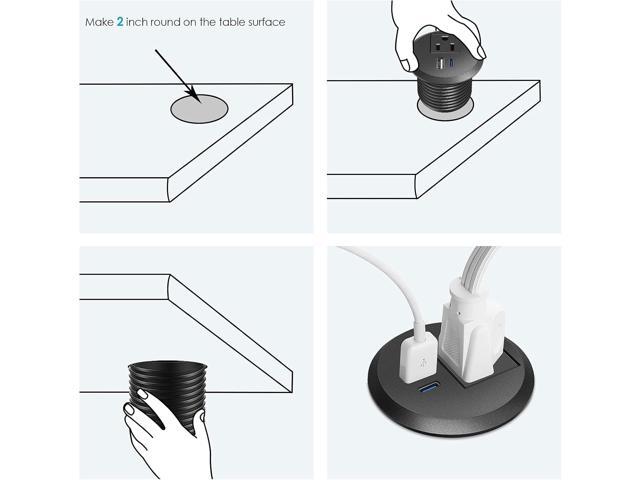 Make 2 inch round on the table surface