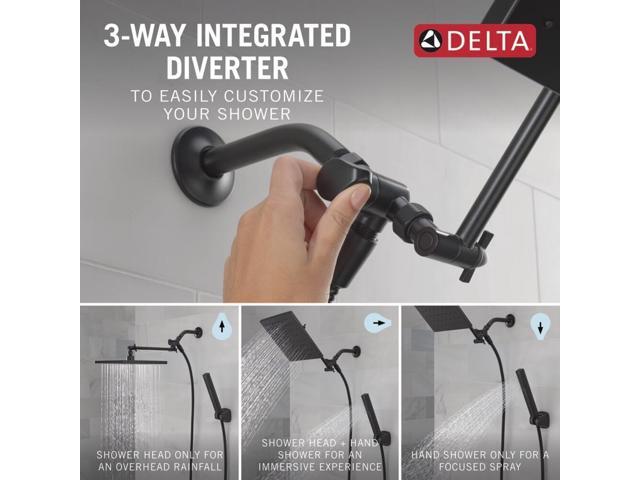 3-WAY INTEGRATED DIVERTER
TO EASILY CUSTOMIZE YOUR SHOWER

DELTA

SHOWER HEAD ONLY FOR AN OVERHEAD RAINFALL

SHOWER HEAD + HAND SHOWER FOR AN IMMERSIVE EXPERIENCE

HAND SHOWER ONLY FOR A FOCUSED SPRAY