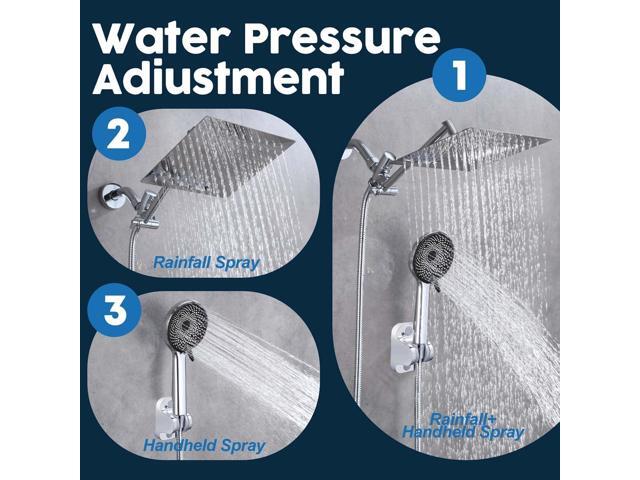 Water Pressure Adiustment

1

2

Rainfall Spray

3

Handheld Spray

Rainfall+ Handheld Spray