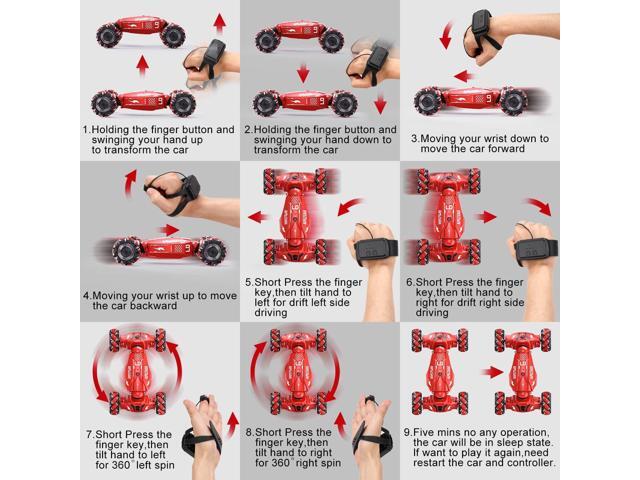 1.Holding the finger button and swinging your hand up to transform the car

2.Holding the finger button and swinging your hand down to transform the car

3.Moving your wrist down to move the car forward

4.Moving your wrist up to move the car backward

5.Short Press the finger key,then tilt hand to left for drift left side driving

6.Short Press the finger key,then tilt hand to right for drift right side driving

7.Short Press the finger key,then tilt hand to left for 360° left spin

8.Short Press the finger key,then tilt hand to right for 360° right spin

9.Five mins no any operation, the car will be in sleep state. If want to play it again,need restart the car and controller.