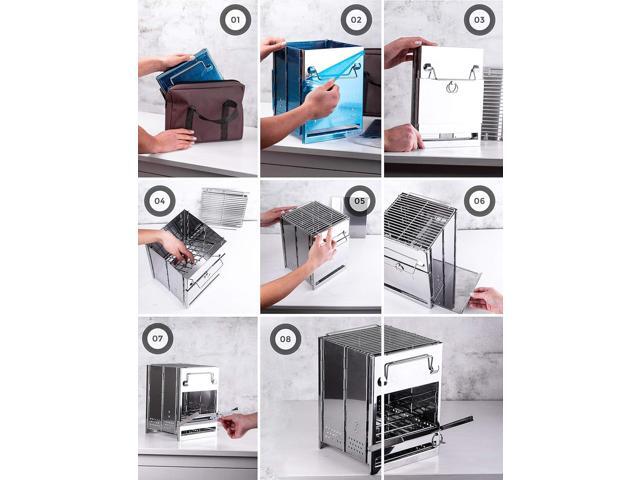 01
02
03
04
05
06
07
08