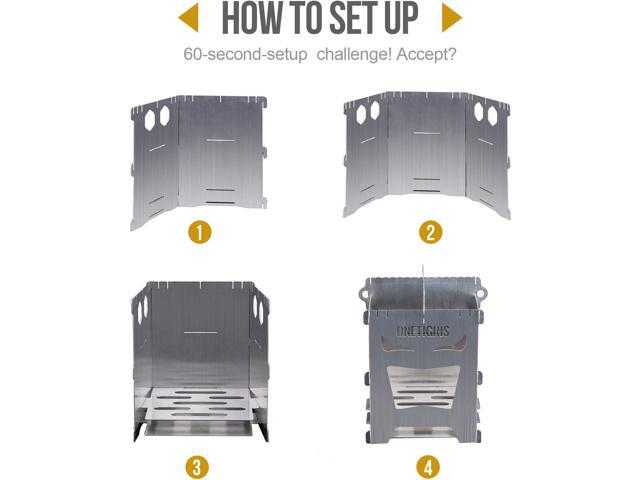 HOW TO SET UP

60-second-setup challenge! Accept?

1

2

3

ONETIGRIS

4