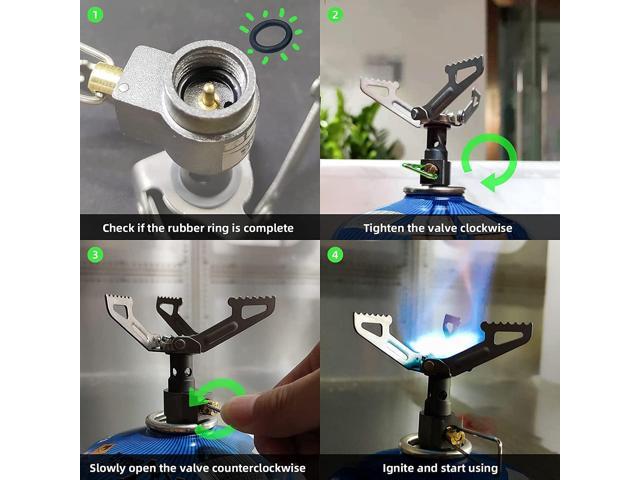 1
Check if the rubber ring is complete

2
Tighten the valve clockwise

3
Slowly open the valve counterclockwise

4
Ignite and start using