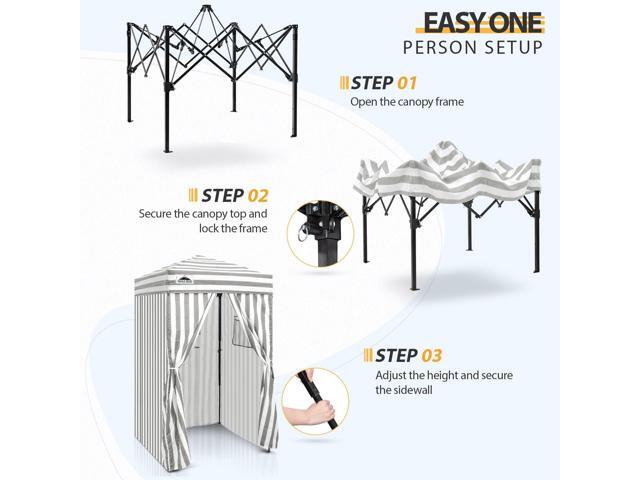 EASY ONE
PERSON SETUP

STEP 01
Open the canopy frame

STEP 02
Secure the canopy top and lock the frame

STEP 03
Adjust the height and secure the sidewall