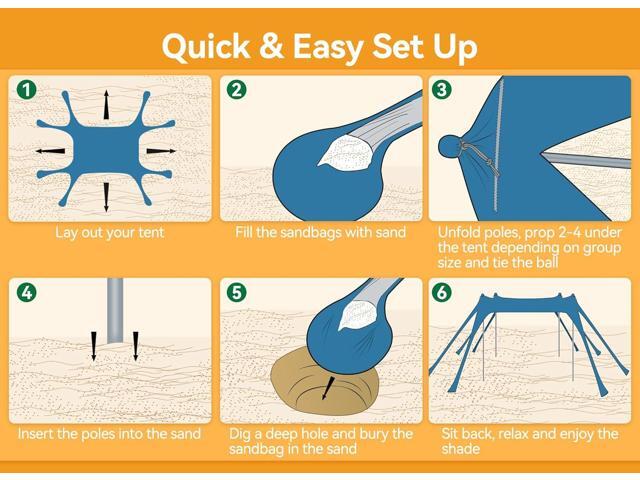 Quick & Easy Set Up

1
Lay out your tent

2
Fill the sandbags with sand

3
Unfold poles, prop 2-4 under the tent depending on group size and tie the ball

4
Insert the poles into the sand

5
Dig a deep hole and bury the sandbag in the sand

6
Sit back, relax and enjoy the shade