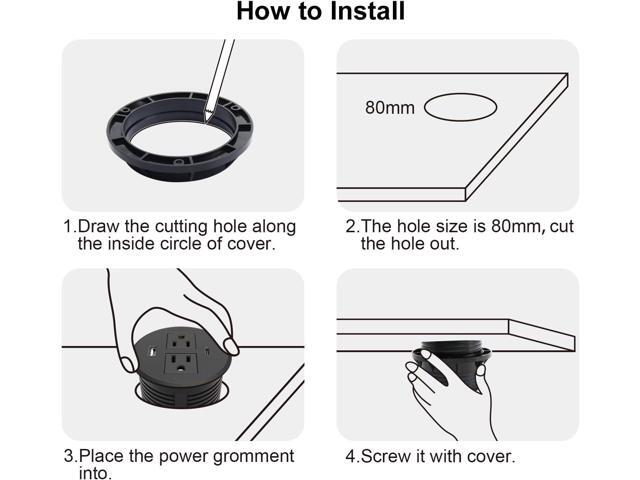 How to Install

80mm

1.Draw the cutting hole along the inside circle of cover.

2.The hole size is 80mm, cut the hole out.

3.Place the power gromment into.

4.Screw it with cover.