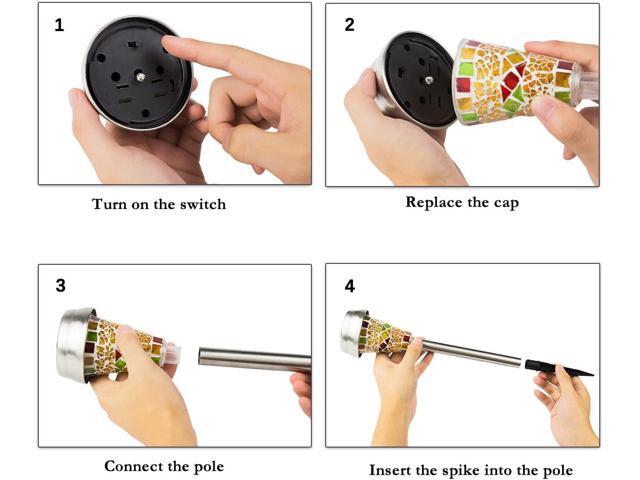 1

Turn on the switch

2

Replace the cap

3

Connect the pole

4

Insert the spike into the pole