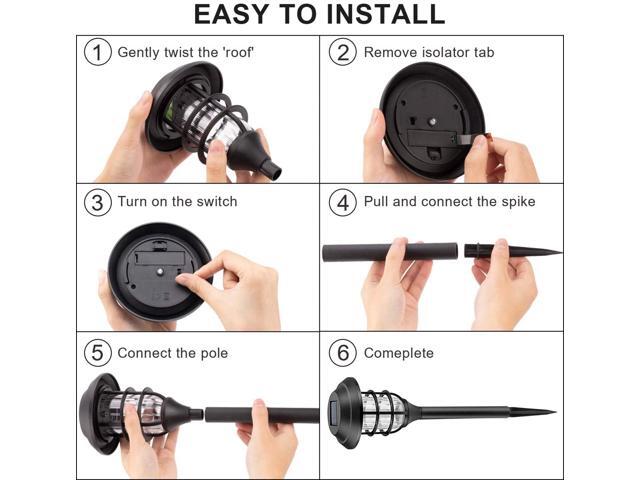 EASY TO INSTALL

1 Gently twist the 'roof'

2 Remove isolator tab

3 Turn on the switch

4 Pull and connect the spike

5 Connect the pole

6 Comeplete