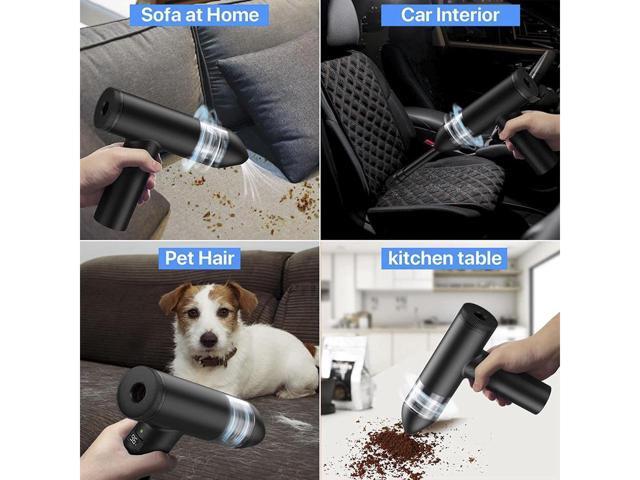 Sofa at Home

Car Interior

Pet Hair

kitchen table