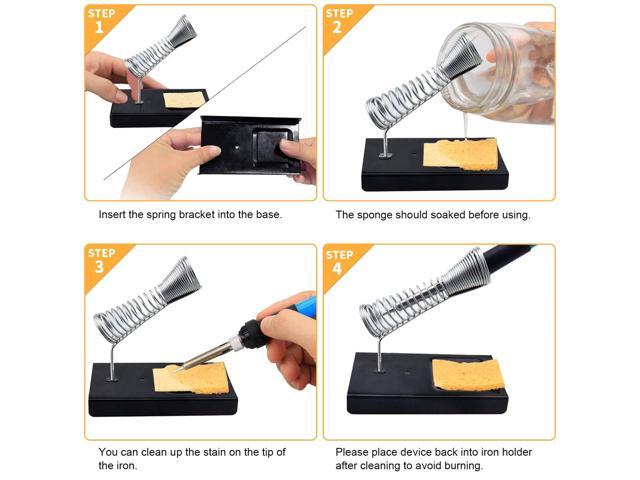 STEP 1

Insert the spring bracket into the base.

STEP 2

The sponge should soaked before using.

STEP 3

You can clean up the stain on the tip of the iron.

STEP 4

Please place device back into iron holder after cleaning to avoid burning.