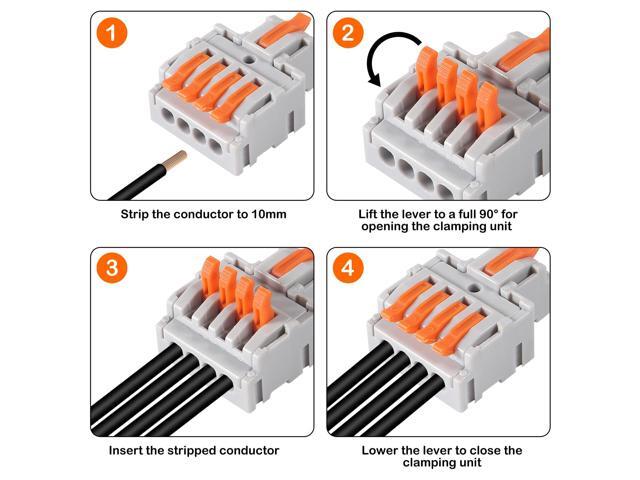 1

Strip the conductor to 10mm

2

Lift the lever to a full 90° for opening the clamping unit

3

Insert the stripped conductor

4

Lower the lever to close the clamping unit