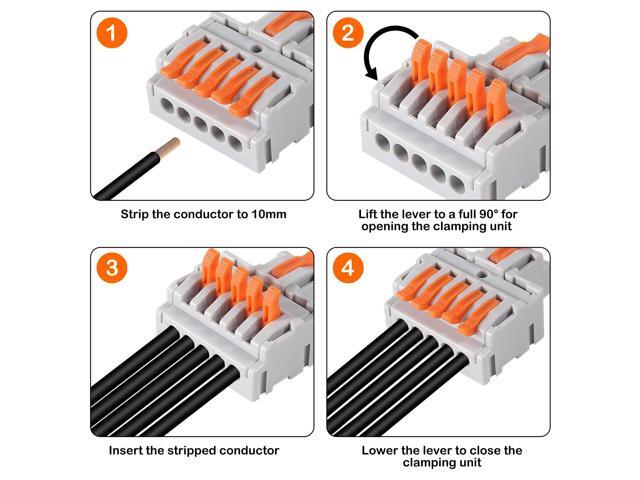 1

Strip the conductor to 10mm

2

Lift the lever to a full 90° for opening the clamping unit

3

Insert the stripped conductor

4

Lower the lever to close the clamping unit