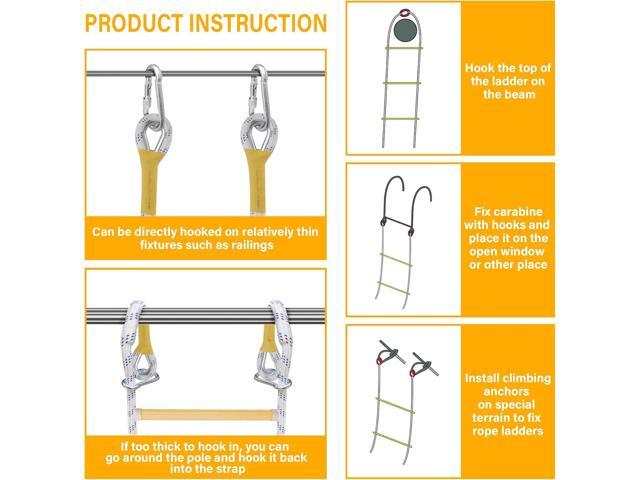 PRODUCT INSTRUCTION

Can be directly hooked on relatively thin fixtures such as railings

If too thick to hook in, you can go around the pole and hook it back into the strap

Hook the top of the ladder on the beam

Fix carabine with hooks and place it on the open window or other place

Install climbing anchors on special terrain to fix rope ladders