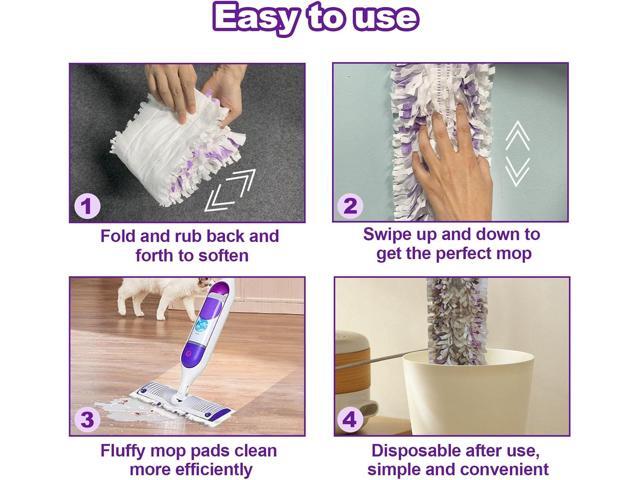 Easy to use

1

Fold and rub back and forth to soften

2

Swipe up and down to get the perfect mop

3

Fluffy mop pads clean more efficiently

4

Disposable after use, simple and convenient